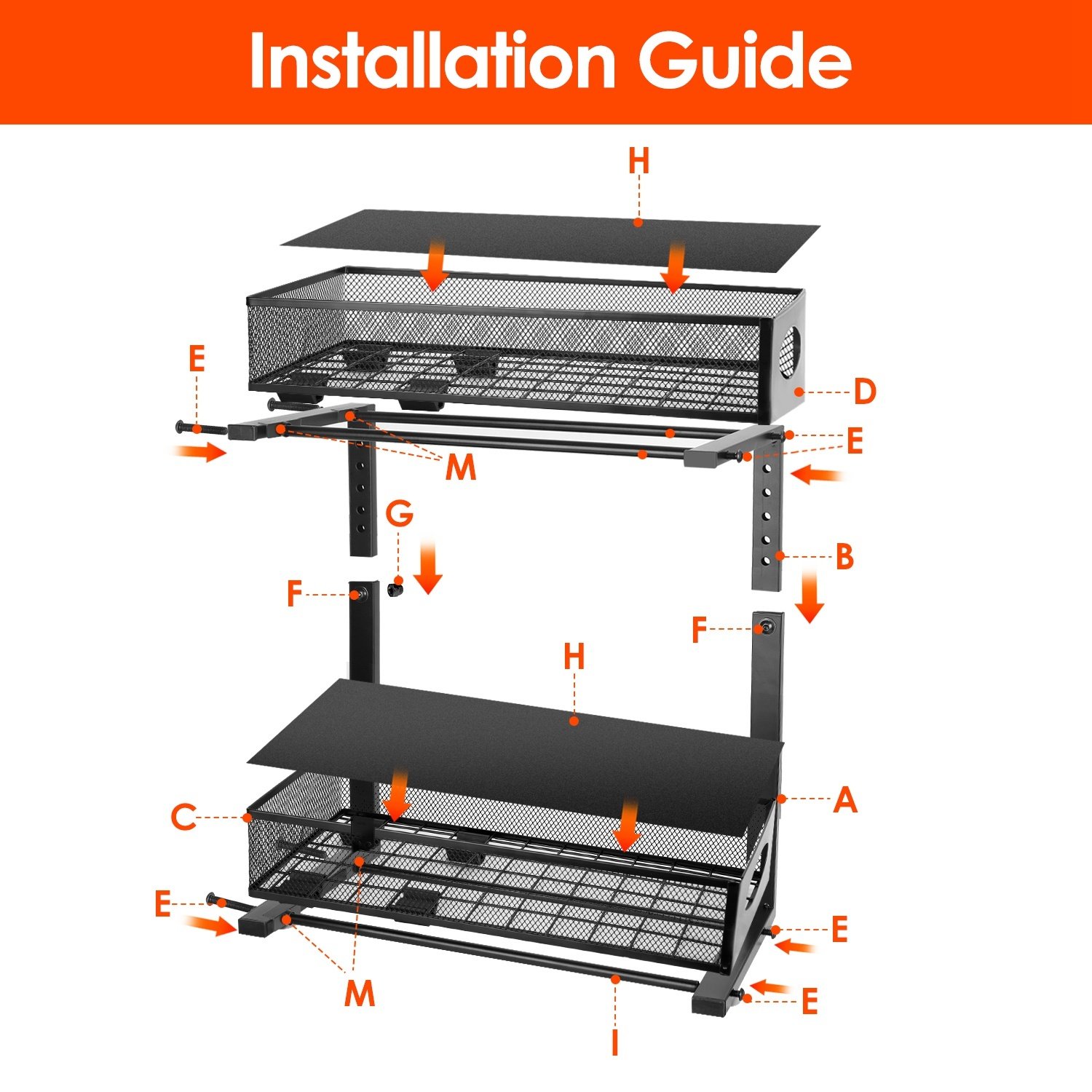 Installation Guide

H

E

D

E

M

G

B

F

F

H

A

C

E

E

M

E

I