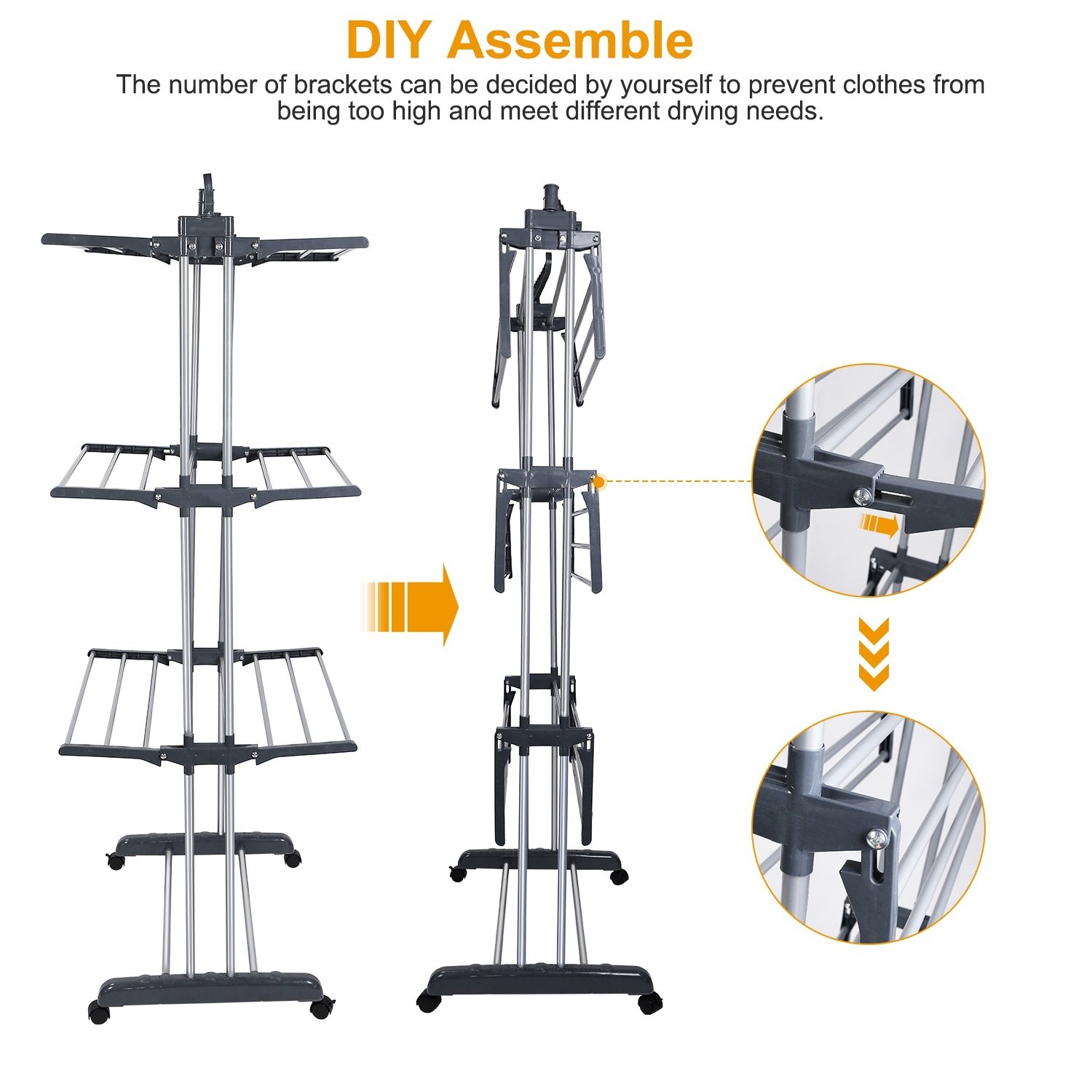 DIY Assemble

The number of brackets can be decided by yourself to prevent clothes from being too high and meet different drying needs.