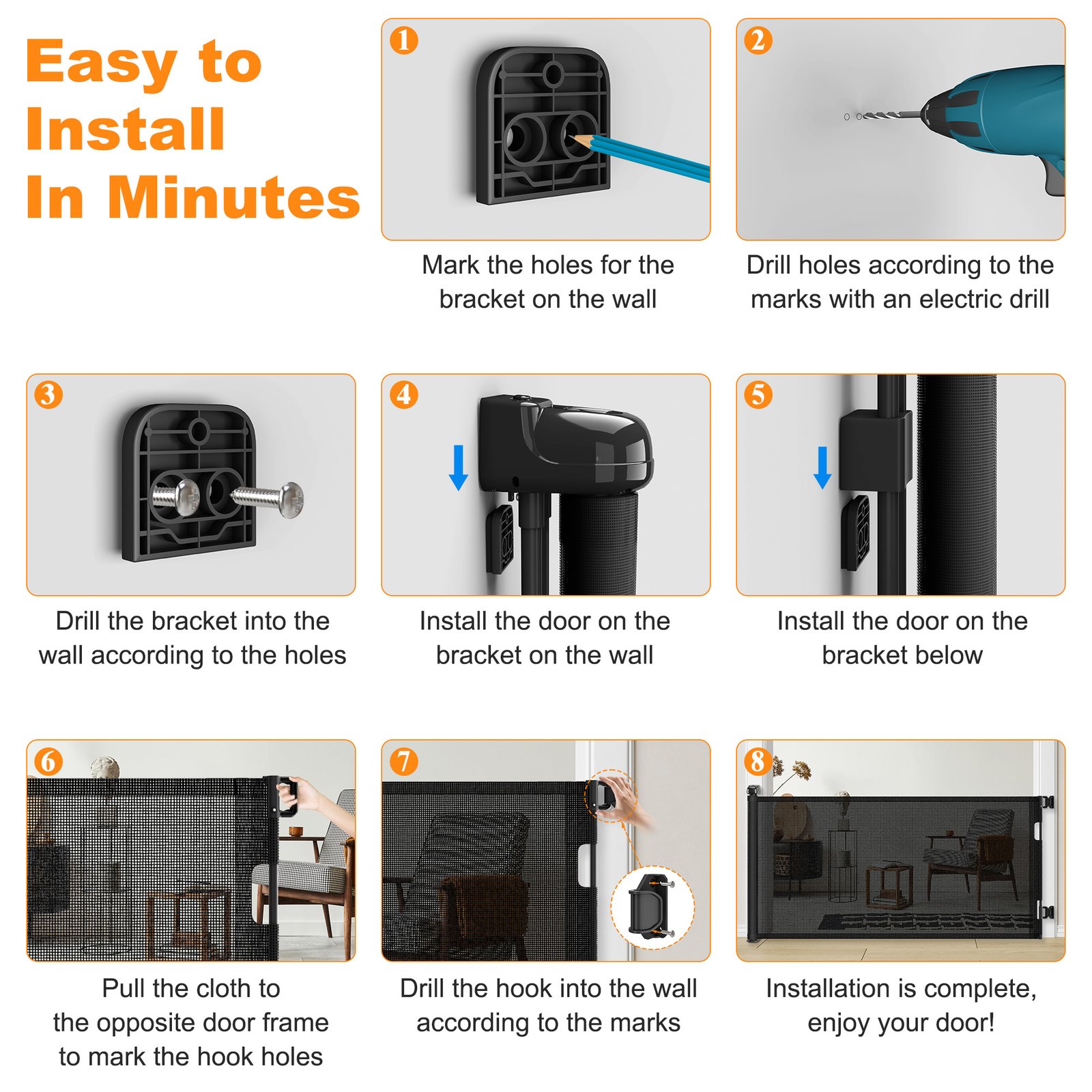 Easy to Install In Minutes

1

Mark the holes for the bracket on the wall

2

Drill holes according to the marks with an electric drill

3

Drill the bracket into the wall according to the holes

4

Install the door on the bracket on the wall

5

Install the door on the bracket below

6

Pull the cloth to the opposite door frame to mark the hook holes

7

Drill the hook into the wall according to the marks

8

Installation is complete, enjoy your door!