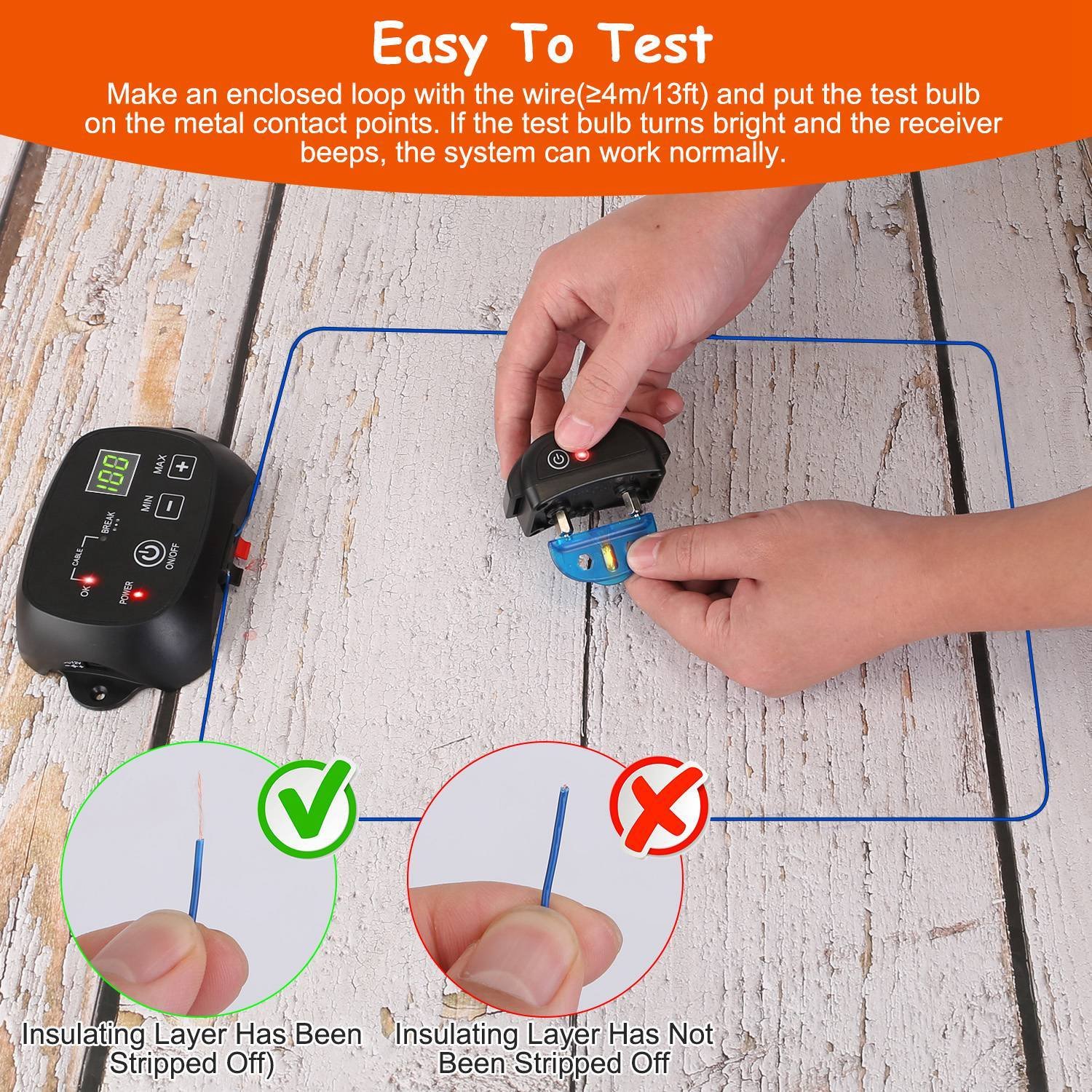 Easy To Test

Make an enclosed loop with the wire(≥4m/13ft) and put the test bulb on the metal contact points. If the test bulb turns bright and the receiver beeps, the system can work normally.

188
MAX
+
MIN
−
BREAK
CABLE
OK
POWER
ON/OFF

Insulating Layer Has Been Stripped Off)

Insulating Layer Has Not Been Stripped Off