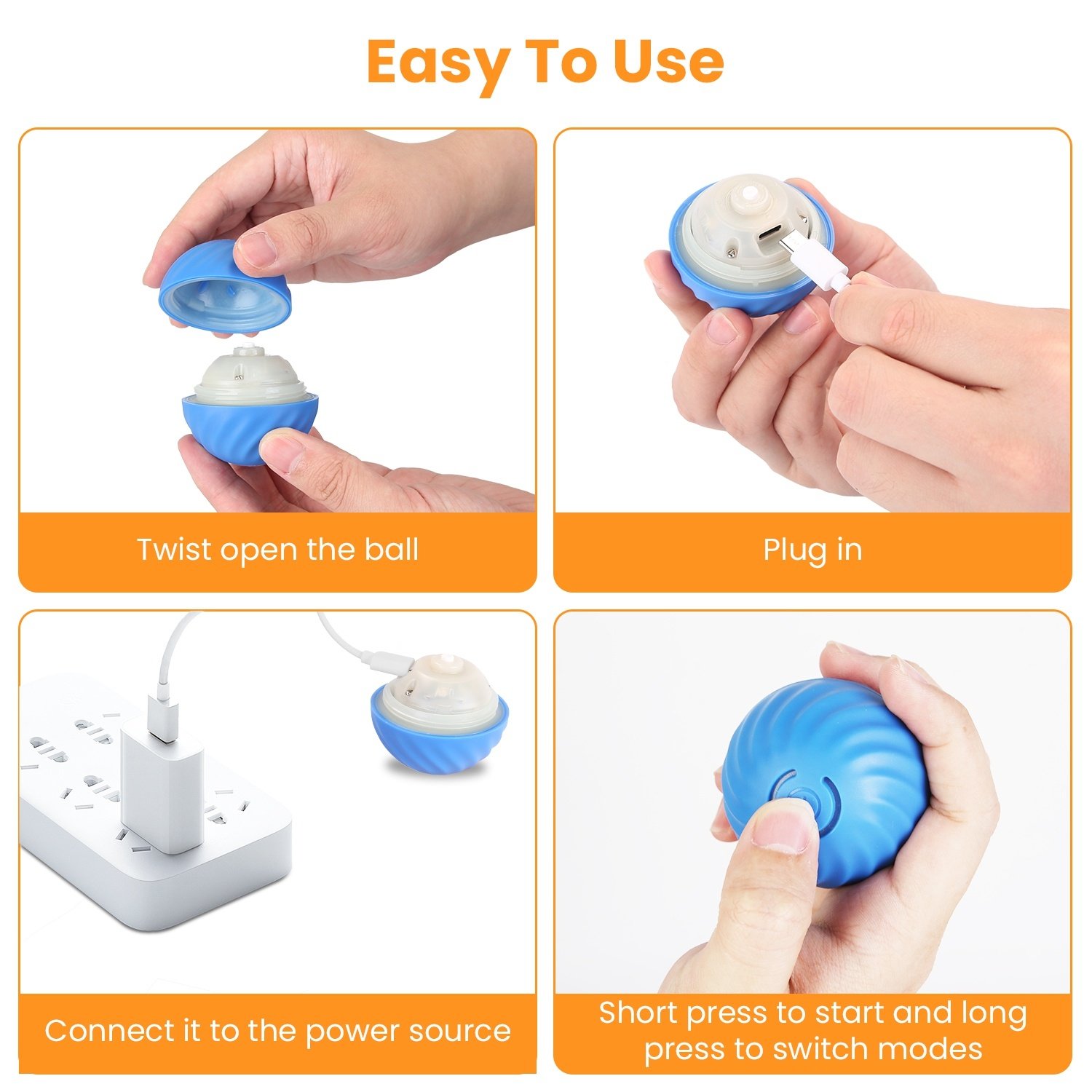 Easy To Use

Twist open the ball

Plug in

Connect it to the power source

Short press to start and long press to switch modes