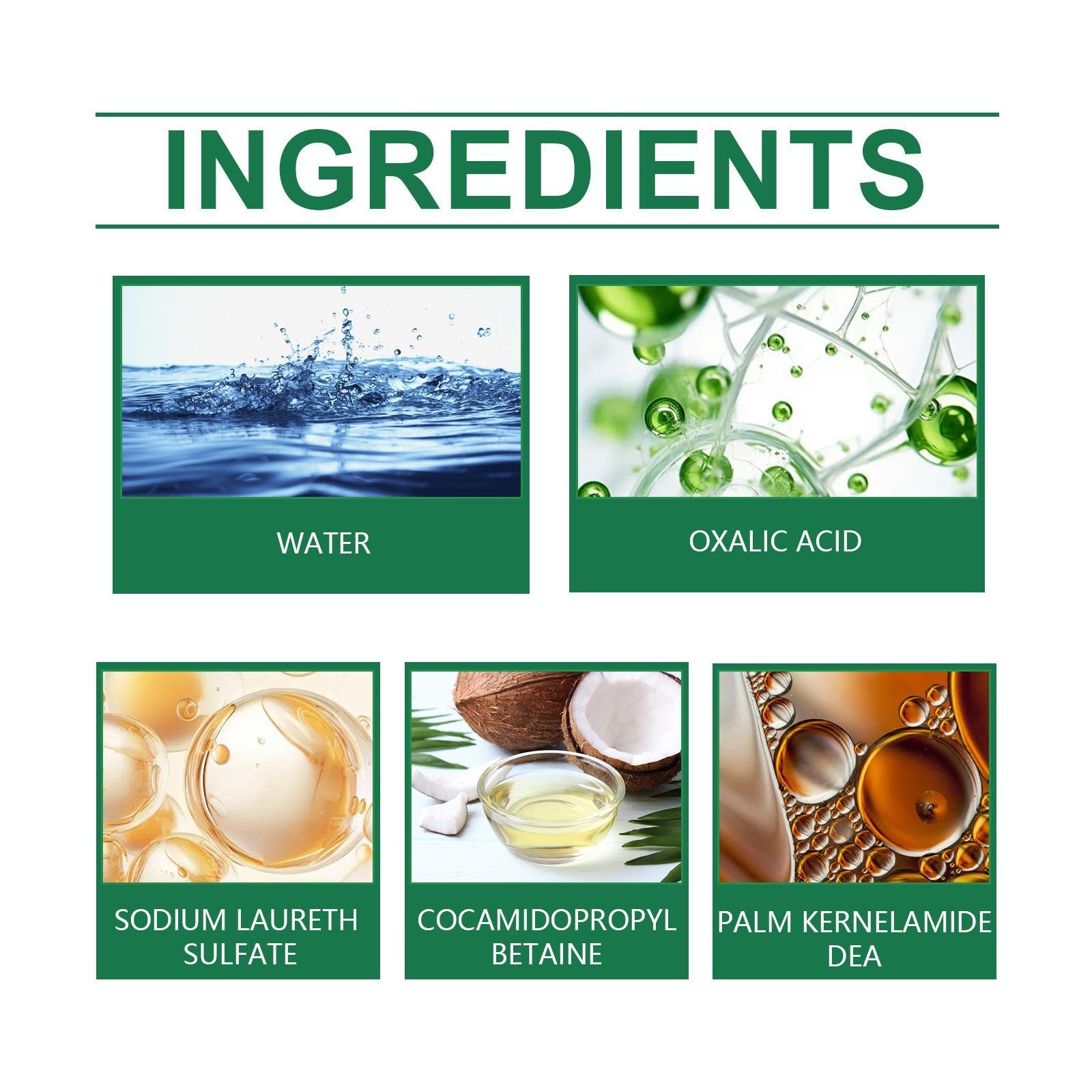 INGREDIENTS

WATER

OXALIC ACID

SODIUM LAURETH SULFATE

COCAMIDOPROPYL BETAINE

PALM KERNELAMIDE DEA