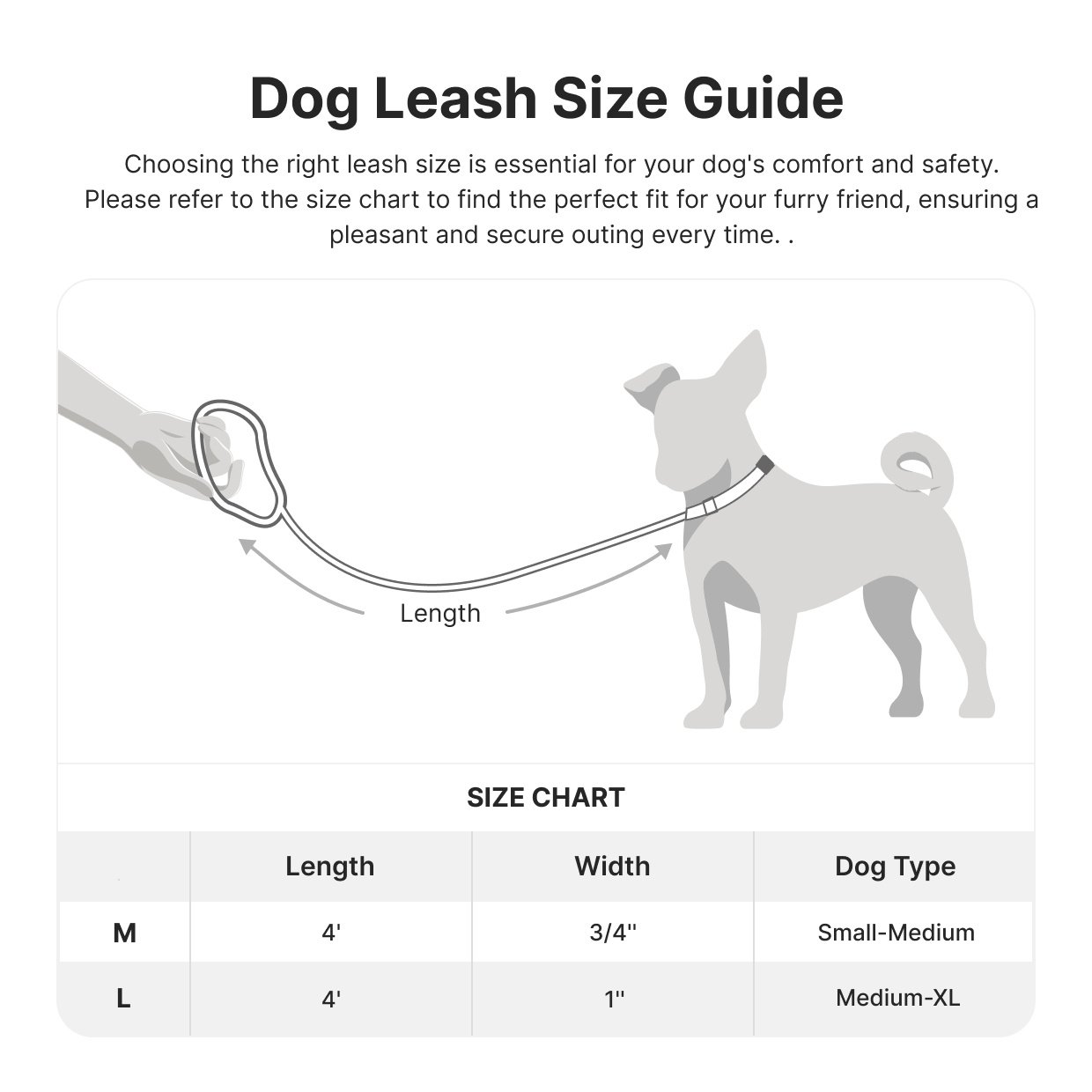 Dog Leash Size Guide

Choosing the right leash size is essential for your dog's comfort and safety. Please refer to the size chart to find the perfect fit for your furry friend, ensuring a pleasant and secure outing every time. .

Length

SIZE CHART

| | Length | Width | Dog Type |
|---|---|---|---|
| M | 4' | 3/4'' | Small-Medium |
| L | 4' | 1'' | Medium-XL |