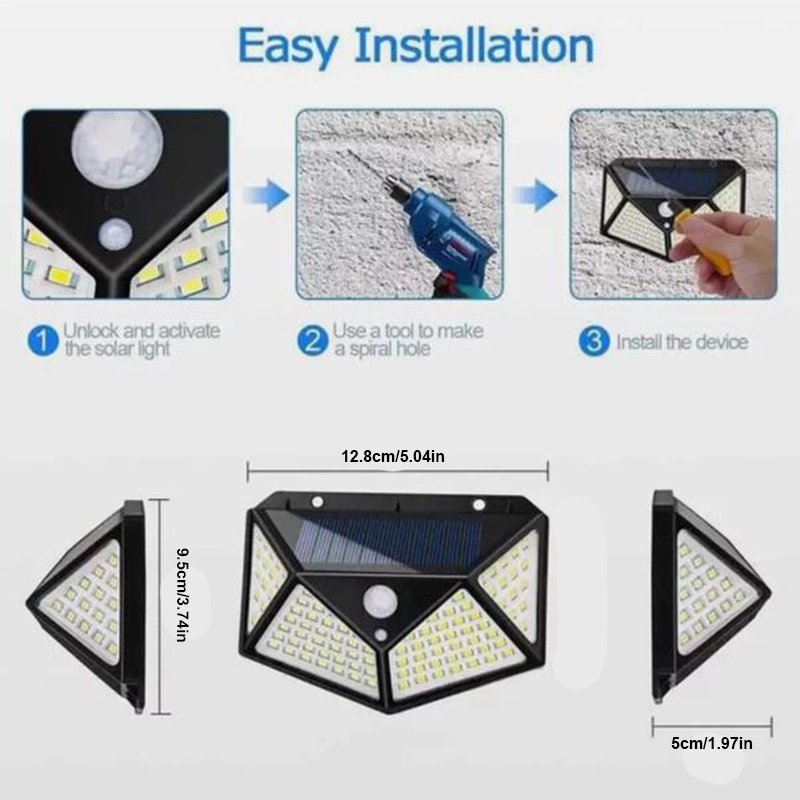 Easy Installation

1 Unlock and activate the solar light

2 Use a tool to make a spiral hole

3 Install the device

12.8cm/5.04in

9.5cm/3.74in

5cm/1.97in