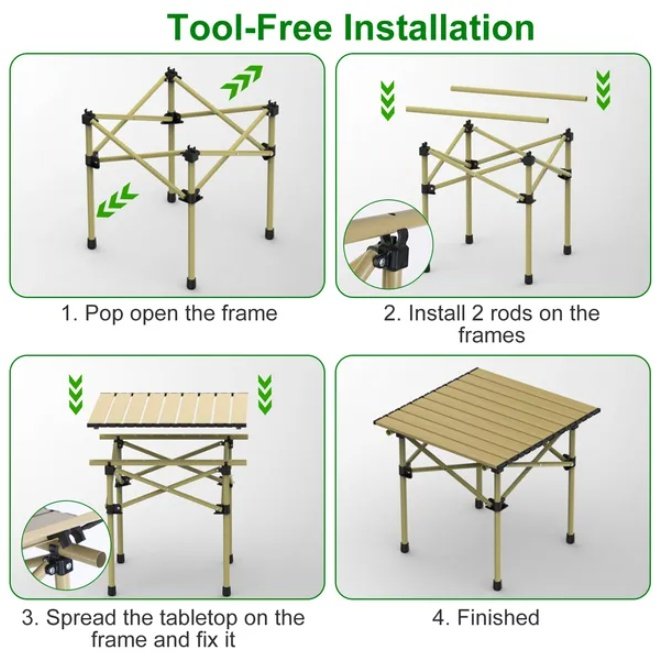 Tool-Free Installation

1. Pop open the frame

2. Install 2 rods on the frames

3. Spread the tabletop on the frame and fix it

4. Finished