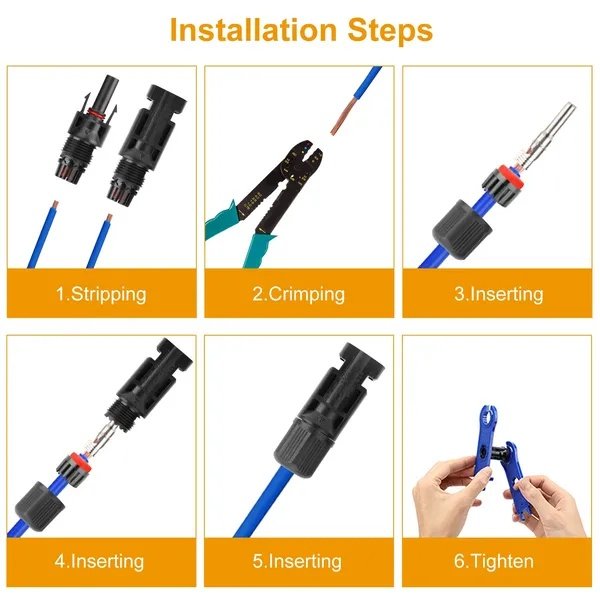 Installation Steps

1.Stripping

2.Crimping

3.Inserting

4.Inserting

5.Inserting

6.Tighten