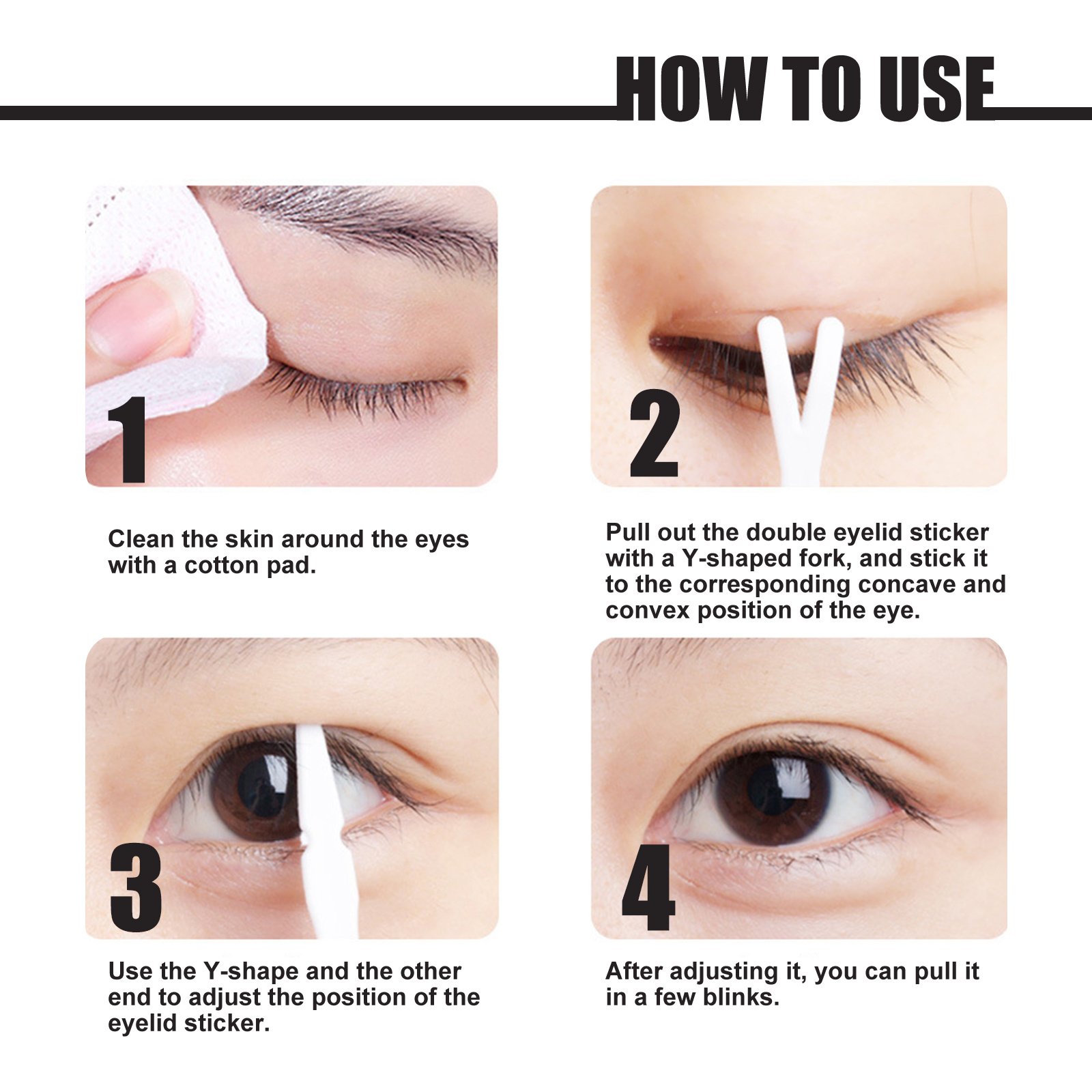 HOW TO USE

1

Clean the skin around the eyes with a cotton pad.

2

Pull out the double eyelid sticker with a Y-shaped fork, and stick it to the corresponding concave and convex position of the eye.

3

Use the Y-shape and the other end to adjust the position of the eyelid sticker.

4

After adjusting it, you can pull it in a few blinks.