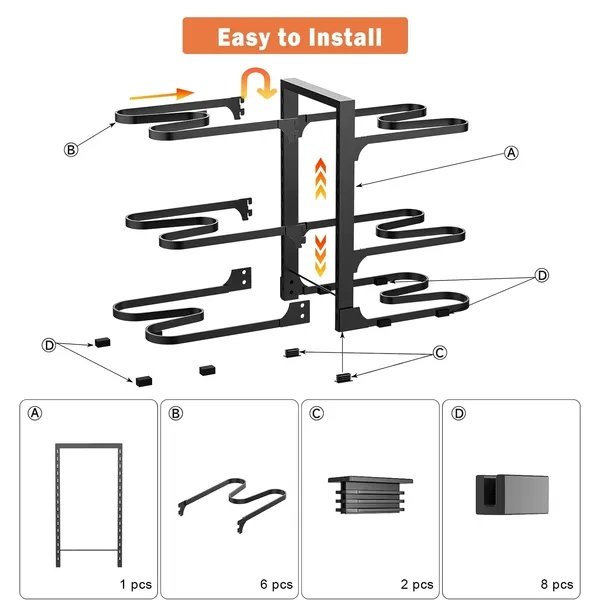 Easy to Install

B

A

D

D

C

A

1 pcs

B

6 pcs

C

2 pcs

D

8 pcs