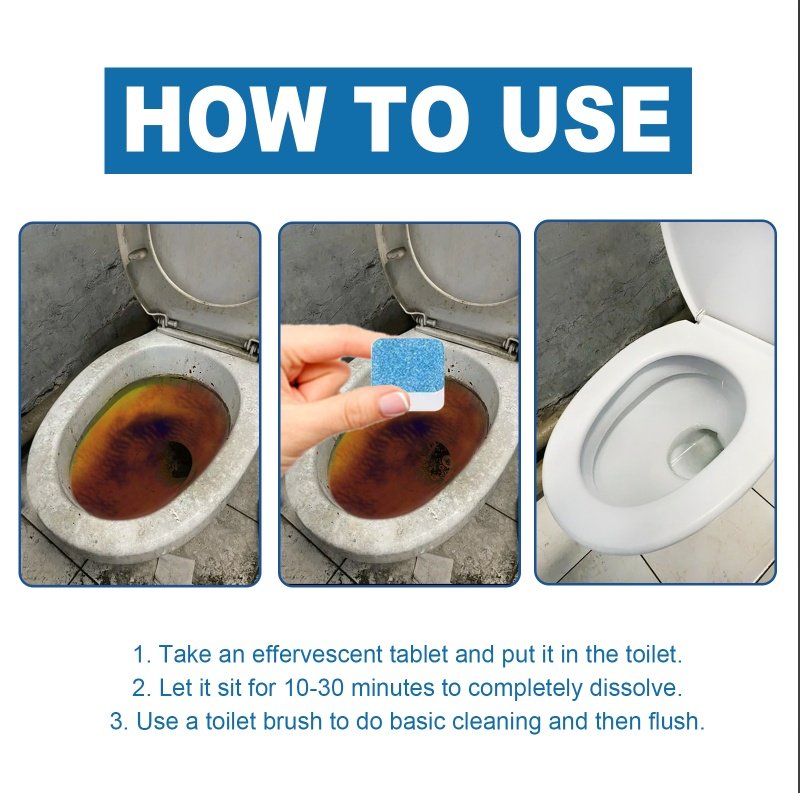 HOW TO USE

1. Take an effervescent tablet and put it in the toilet.
2. Let it sit for 10-30 minutes to completely dissolve.
3. Use a toilet brush to do basic cleaning and then flush.