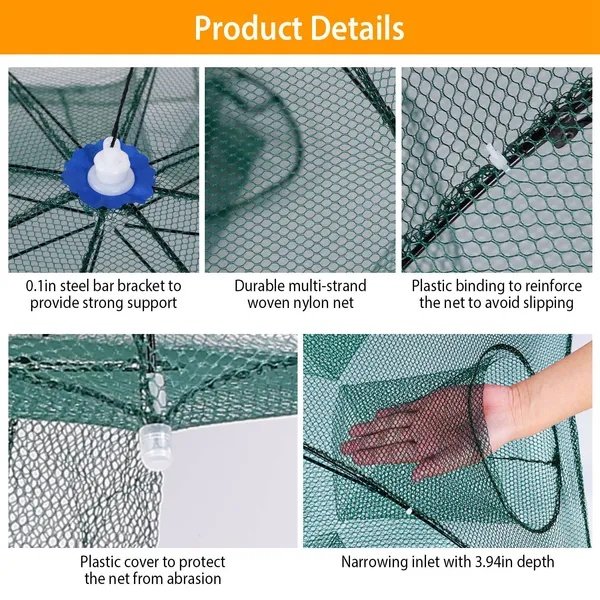 Product Details

0.1in steel bar bracket to provide strong support

Durable multi-strand woven nylon net

Plastic binding to reinforce the net to avoid slipping

Plastic cover to protect the net from abrasion

Narrowing inlet with 3.94in depth