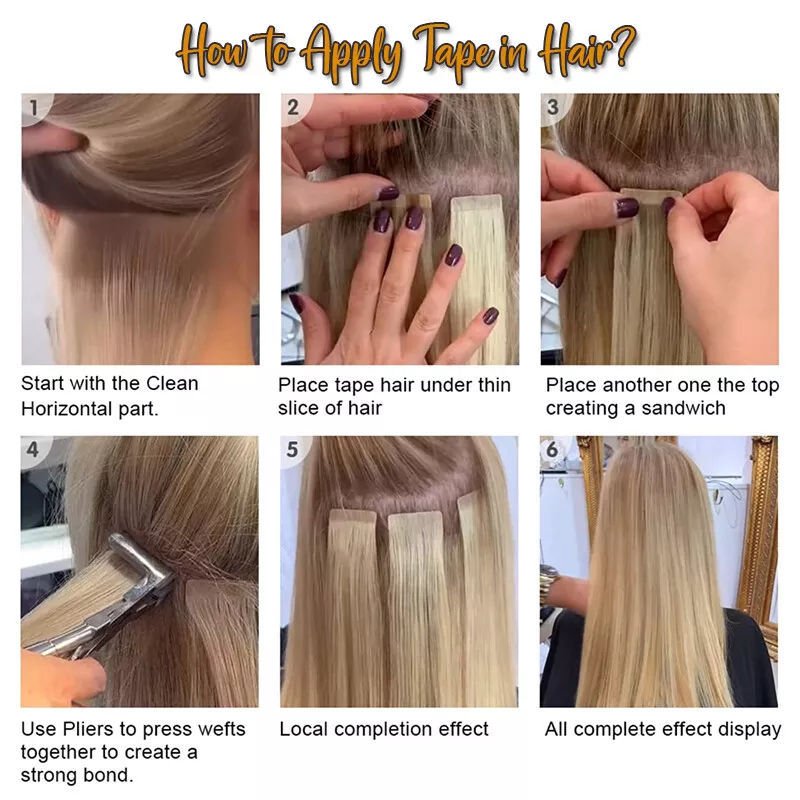 How to Apply Tape in Hair?

1

Start with the Clean Horizontal part.

2

Place tape hair under thin slice of hair

3

Place another one the top creating a sandwich

4

Use Pliers to press wefts together to create a strong bond.

5

Local completion effect

6

All complete effect display