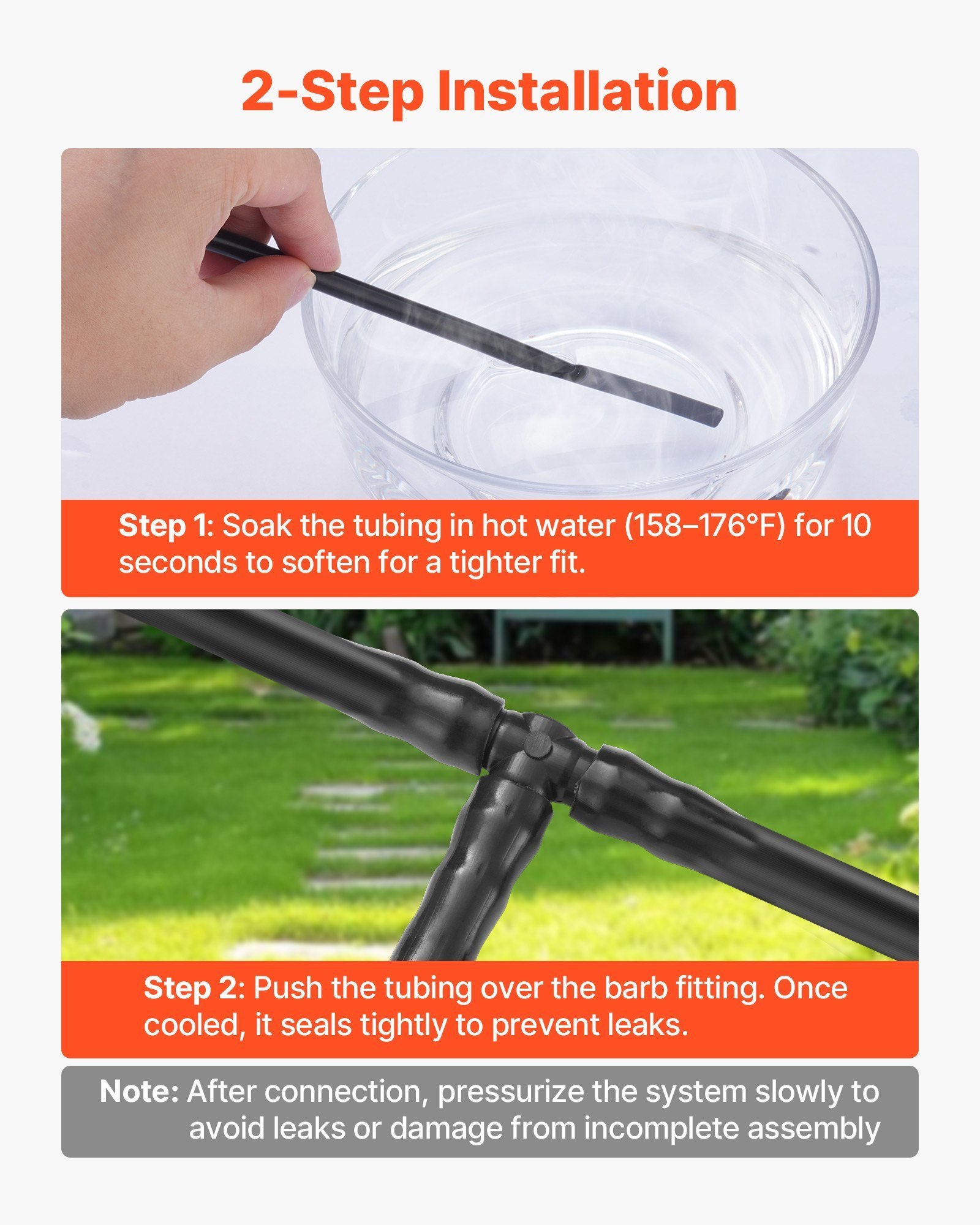 2-Step Installation

Step 1: Soak the tubing in hot water (158–176°F) for 10 seconds to soften for a tighter fit.

Step 2: Push the tubing over the barb fitting. Once cooled, it seals tightly to prevent leaks.

Note: After connection, pressurize the system slowly to avoid leaks or damage from incomplete assembly