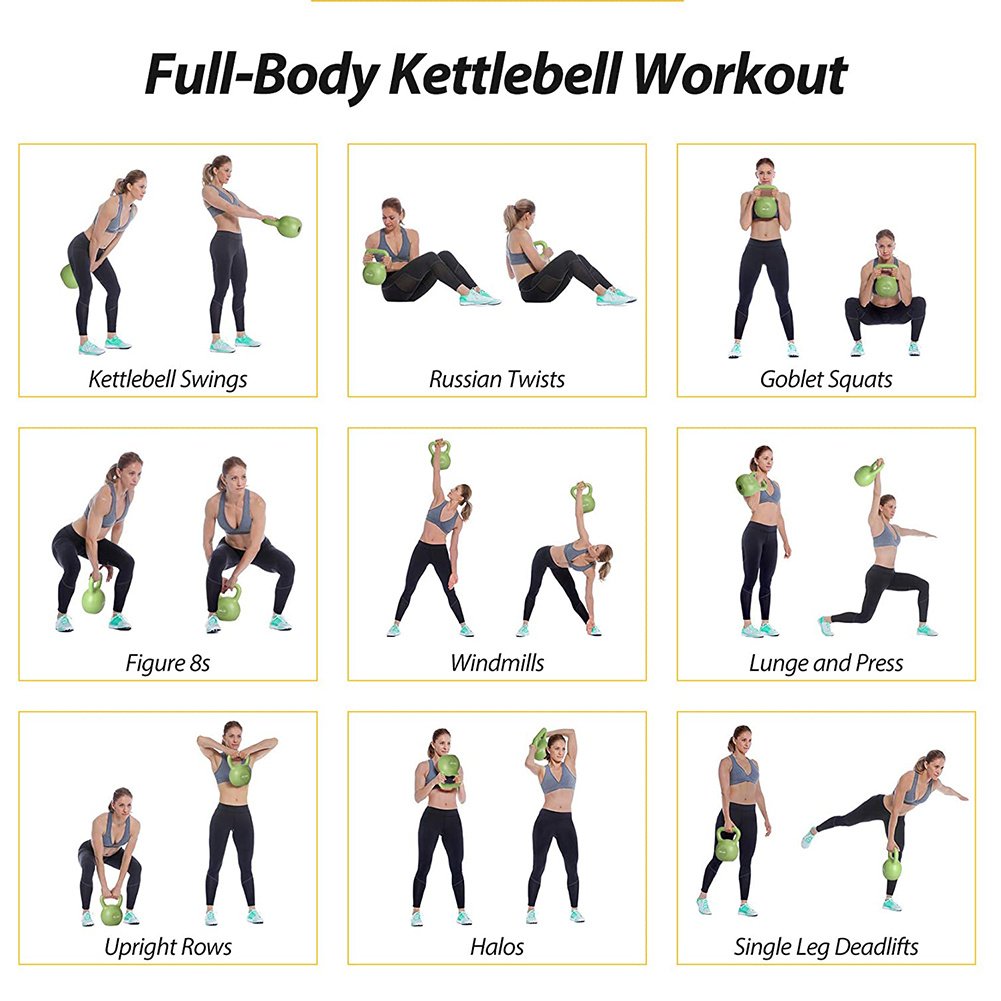 Full-Body Kettlebell Workout

Kettlebell Swings

Russian Twists

Goblet Squats

Figure 8s

Windmills

Lunge and Press

Upright Rows

Halos

Single Leg Deadlifts