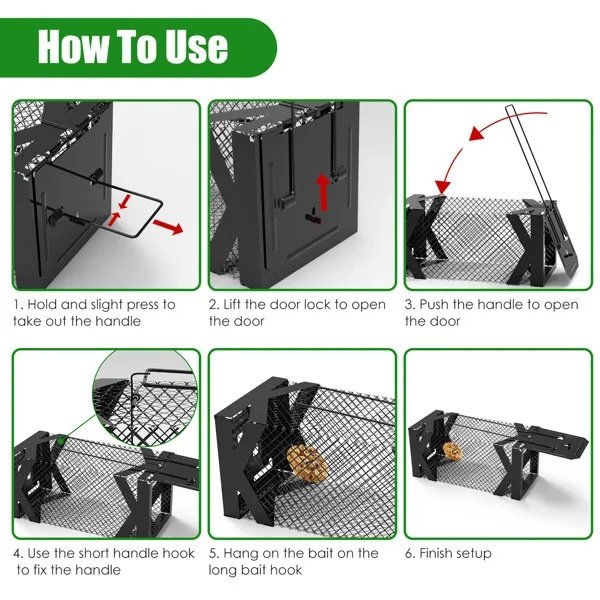 How To Use

1. Hold and slight press to take out the handle

2. Lift the door lock to open the door

3. Push the handle to open the door

4. Use the short handle hook to fix the handle

5. Hang on the bait on the long bait hook

6. Finish setup