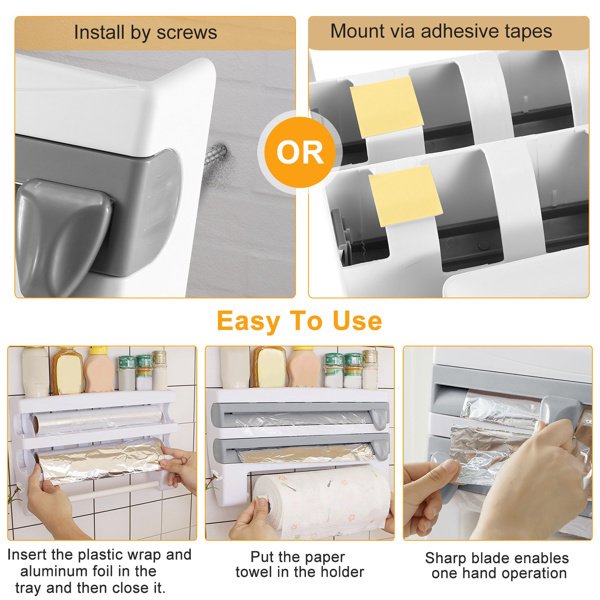 Install by screws

OR

Mount via adhesive tapes

Easy To Use

Insert the plastic wrap and aluminum foil in the tray and then close it.

Put the paper towel in the holder

Sharp blade enables one hand operation