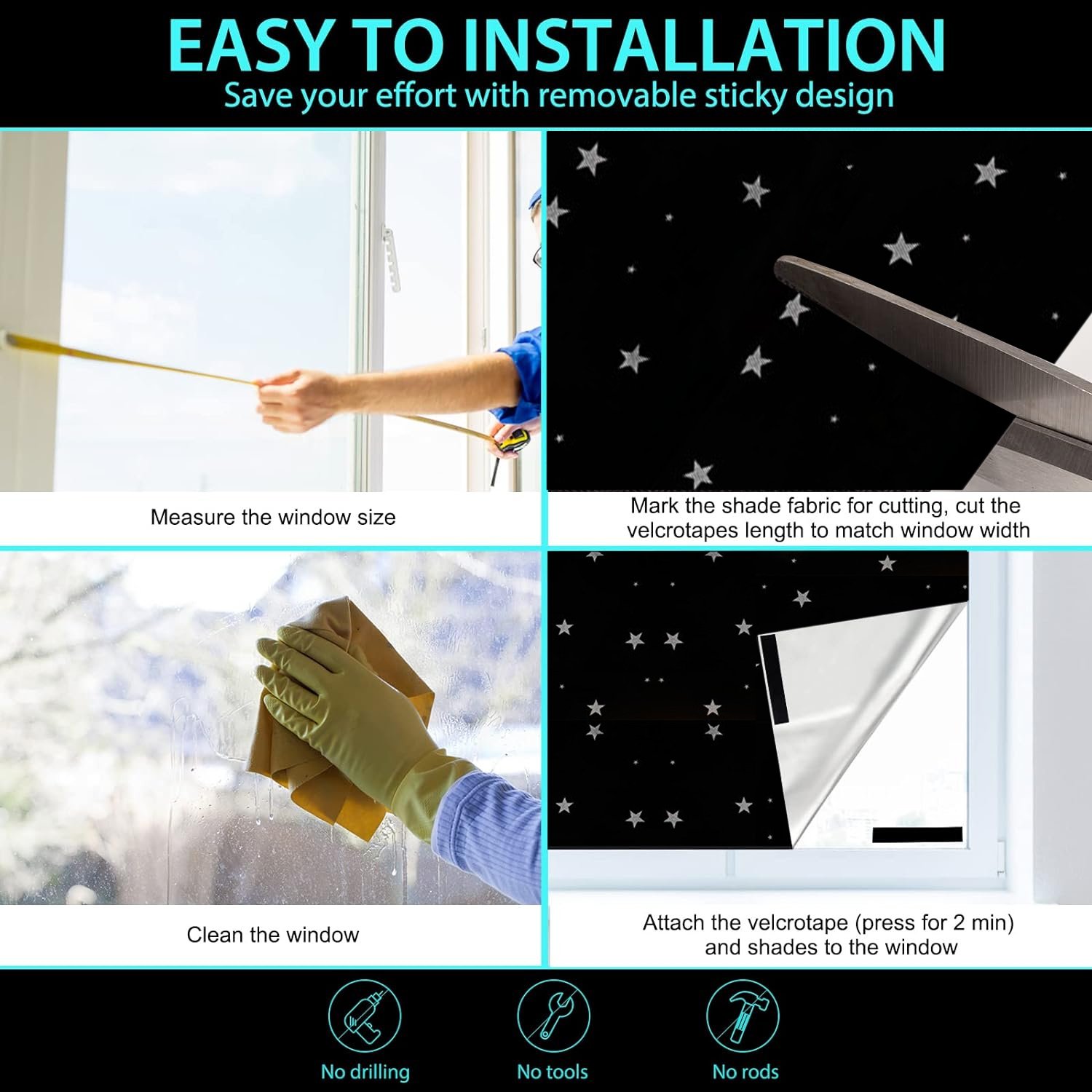 EASY TO INSTALLATION
Save your effort with removable sticky design

Measure the window size

Mark the shade fabric for cutting, cut the velcrotapes length to match window width

Clean the window

Attach the velcrotape (press for 2 min) and shades to the window

No drilling

No tools

No rods