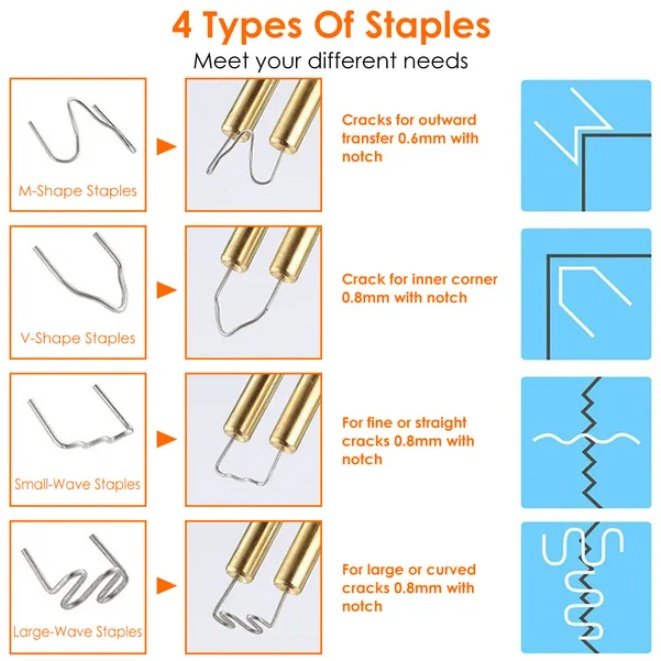 4 Types Of Staples

Meet your different needs

M-Shape Staples

Cracks for outward transfer 0.6mm with notch

V-Shape Staples

Crack for inner corner 0.8mm with notch

Small-Wave Staples

For fine or straight cracks 0.8mm with notch

Large-Wave Staples

For large or curved cracks 0.8mm with notch