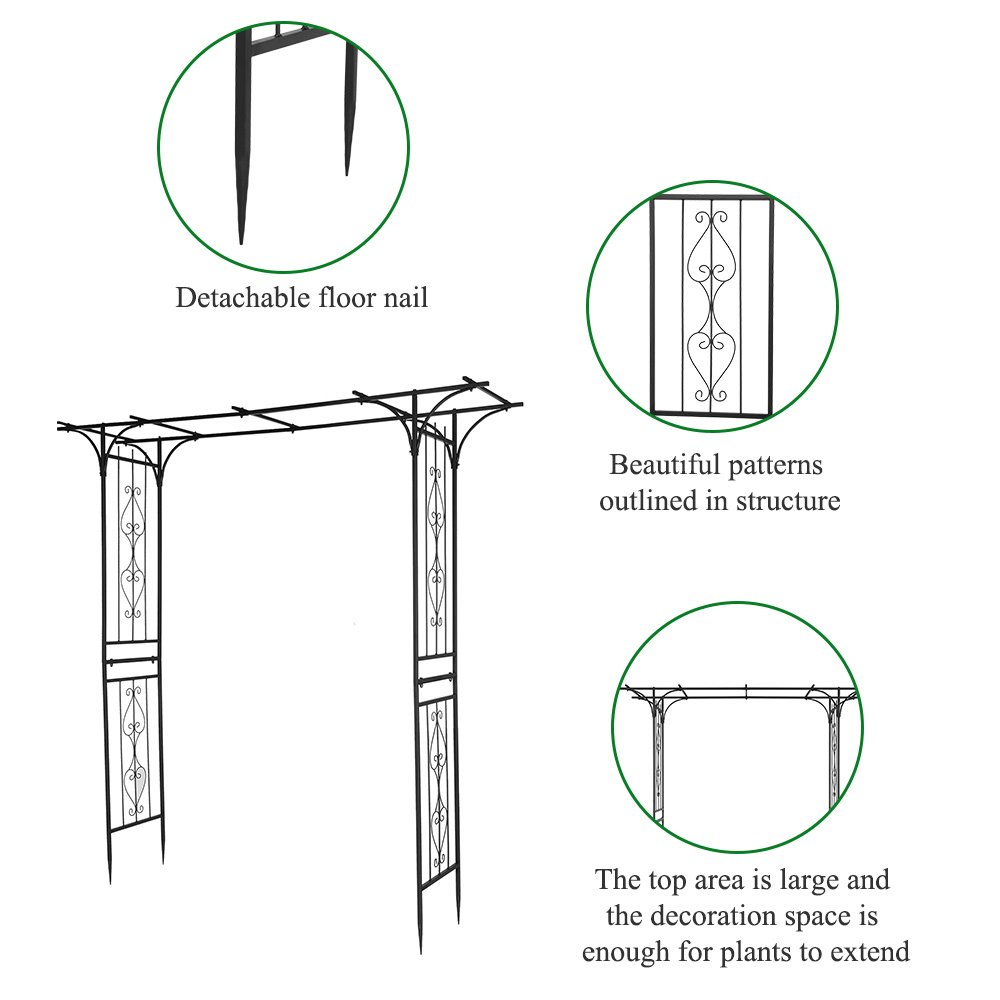 Detachable floor nail

Beautiful patterns outlined in structure

The top area is large and the decoration space is enough for plants to extend