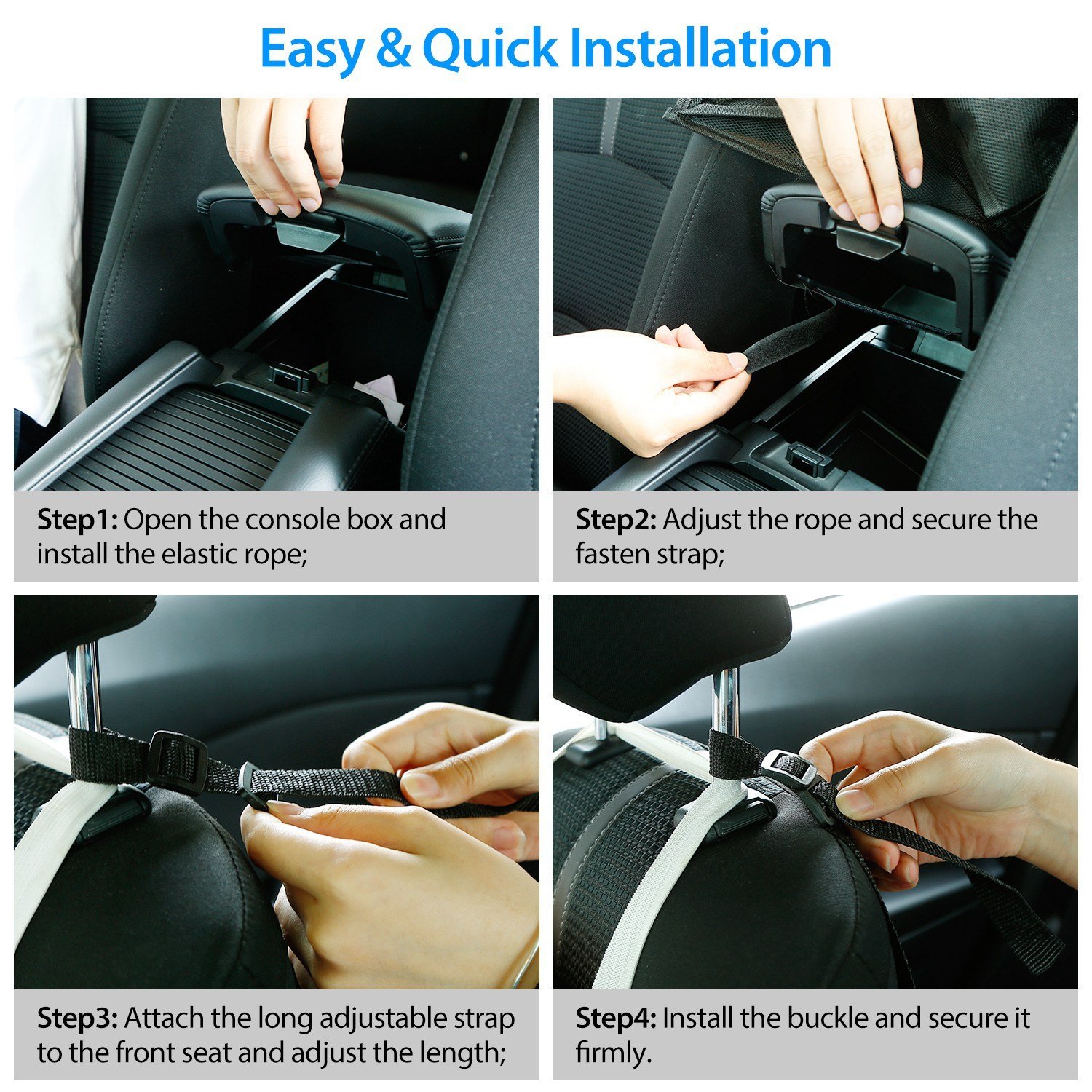 Easy & Quick Installation

Step1: Open the console box and install the elastic rope;

Step2: Adjust the rope and secure the fasten strap;

Step3: Attach the long adjustable strap to the front seat and adjust the length;

Step4: Install the buckle and secure it firmly.