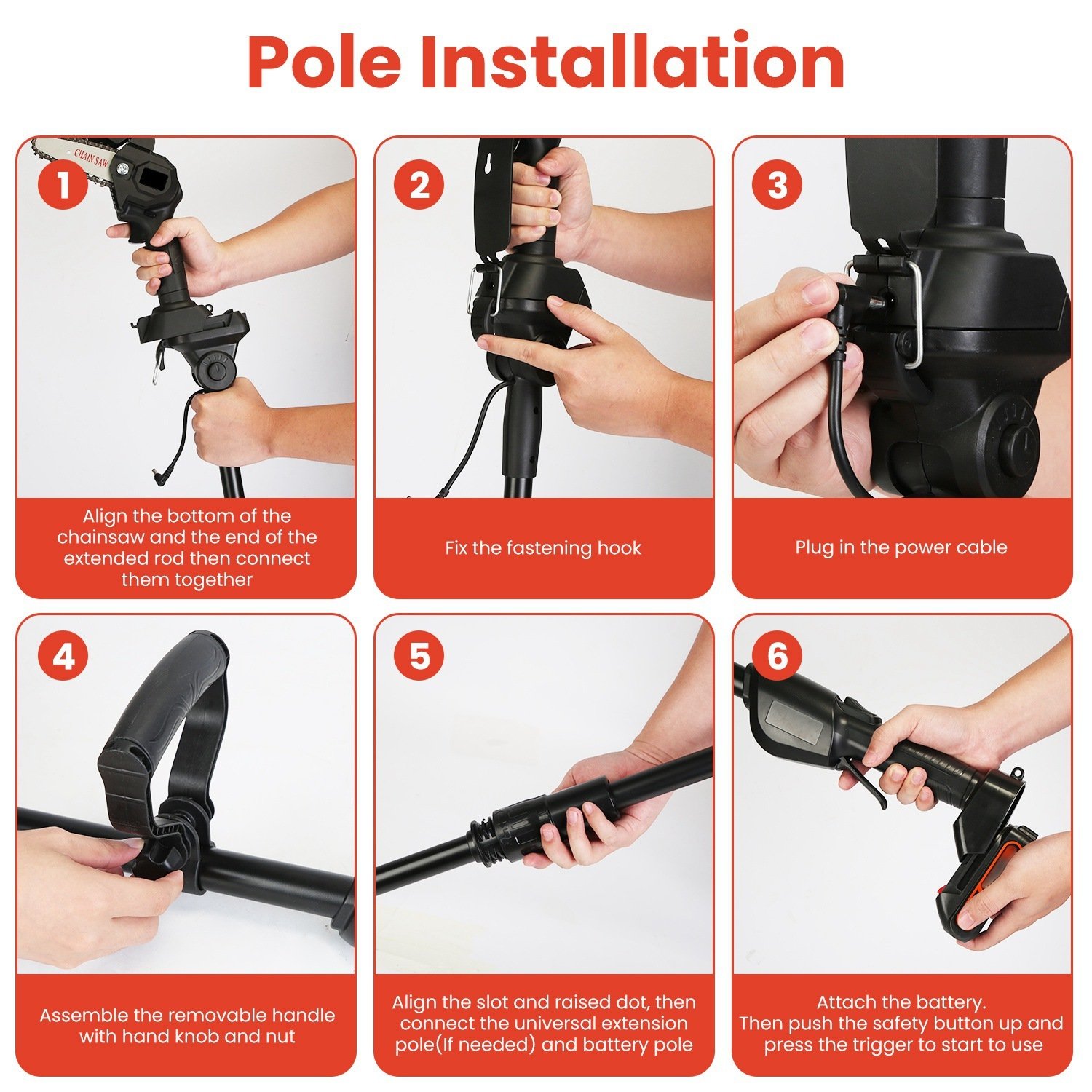 Pole Installation

1

CHAIN SAW

Align the bottom of the chainsaw and the end of the extended rod then connect them together

2

Fix the fastening hook

3

Plug in the power cable

4

Assemble the removable handle with hand knob and nut

5

Align the slot and raised dot, then connect the universal extension pole(If needed) and battery pole

6

Attach the battery.
Then push the safety button up and press the trigger to start to use